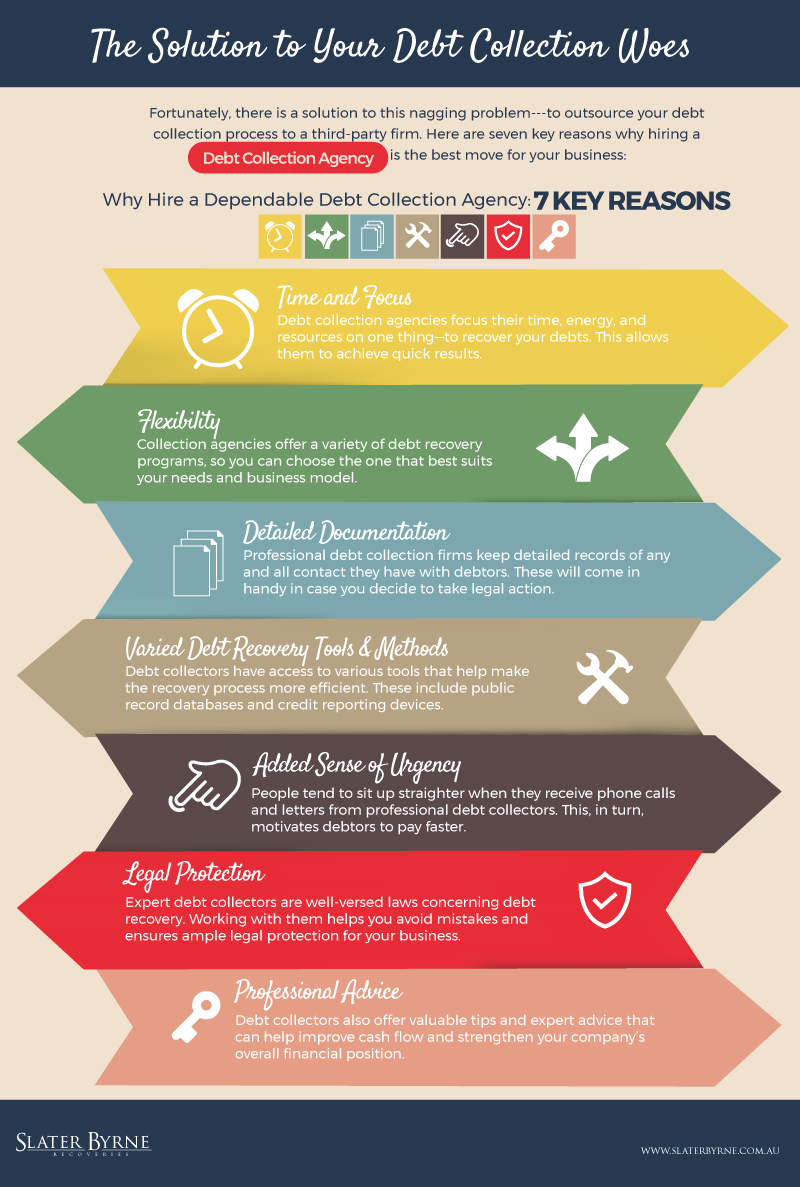 The Solution to Your Debt Collection Woes

Fortunately, there is a solution to this nagging problem---to outsource your debt collection process to a third-party firm. Here are seven key reasons why hiring a Debt Collection Agency is the best move for your business:

Why Hire a Dependable Debt Collection Agency: 7 KEY REASONS

Time and Focus
Debt collection agencies focus their time, energy, and resources on one thing--to recover your debts. This allows them to achieve quick results.

Flexibility
Collection agencies offer a variety of debt recovery programs, so you can choose the one that best suits your needs and business model.

Detailed Documentation
Professional debt collection firms keep detailed records of any and all contact they have with debtors. These will come in handy in case you decide to take legal action.

Varied Debt Recovery Tools & Methods
Debt collectors have access to various tools that help make the recovery process more efficient. These include public record databases and credit reporting devices.

Added Sense of Urgency
People tend to sit up straighter when they receive phone calls and letters from professional debt collectors. This, in turn, motivates debtors to pay faster.

Legal Protection
Expert debt collectors are well-versed laws concerning debt recovery. Working with them helps you avoid mistakes and ensures ample legal protection for your business.

Professional Advice
Debt collectors also offer valuable tips and expert advice that can help improve cash flow and strengthen your company's overall financial position.

SLATER BYRNE
RECOVERIES

WWW.SLATERBYRNE.COM.AU